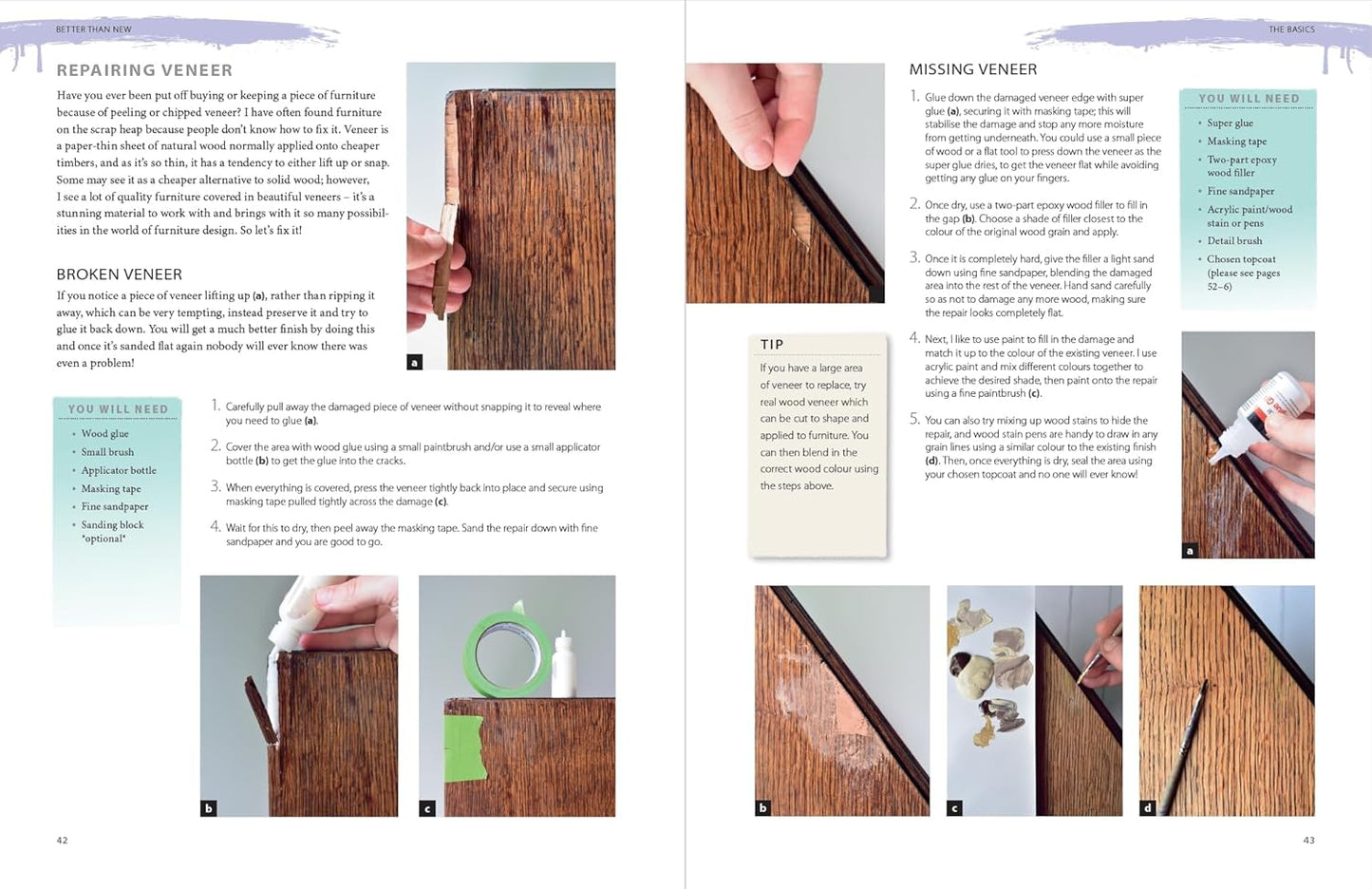 BETTER THAN NEW

REPAIRING VENEER

Have you ever been put off buying or keeping a piece of furniture because of peeling or chipped veneer? I have often found furniture on the scrap heap because people don't know how to fix it. Veneer is a paper-thin sheet of natural wood normally applied onto cheaper timbers, and as it's so thin, it has a tendency to either lift up or snap. Some may see it as a cheaper alternative to solid wood; however, I see a lot of quality furniture covered in beautiful veneers – it's a stunning material to work with and brings with it so many possibilities in the world of furniture design. So let's fix it!

BROKEN VENEER

If you notice a piece of veneer lifting up (a), rather than ripping it away, which can be very tempting, instead preserve it and try to glue it back down. You will get a much better finish by doing this and once it's sanded flat again nobody will ever know there was even a problem!

a

YOU WILL NEED

• Wood glue
• Small brush
• Applicator bottle
• Masking tape
• Fine sandpaper
• Sanding block *optional*

1. Carefully pull away the damaged piece of veneer without snapping it to reveal where you need to glue (a).

2. Cover the area with wood glue using a small paintbrush and/or use a small applicator bottle (b) to get the glue into the cracks.

3. When everything is covered, press the veneer tightly back into place and secure using masking tape pulled tightly across the damage (c).

4. Wait for this to dry, then peel away the masking tape. Sand the repair down with fine sandpaper and you are good to go.

b

c

42

THE BASICS

MISSING VENEER

1. Glue down the damaged veneer edge with super glue (a), securing it with masking tape; this will stabilise the damage and stop any more moisture from getting underneath. You could use a small piece of wood or a flat tool to press down the veneer as the super glue dries, to get the veneer flat while avoiding getting any glue on your fingers.

2. Once dry, use a two-part epoxy wood filler to fill in the gap (b). Choose a shade of filler closest to the colour of the original wood grain and apply.

3. Once it is completely hard, give the filler a light sand down using fine sandpaper, blending the damaged area into the rest of the veneer. Hand sand carefully so as not to damage any more wood, making sure the repair looks completely flat.

4. Next, I like to use paint to fill in the damage and match it up to the colour of the existing veneer. I use acrylic paint and mix different colours together to achieve the desired shade, then paint onto the repair using a fine paintbrush (c).

5. You can also try mixing up wood stains to hide the repair, and wood stain pens are handy to draw in any grain lines using a similar colour to the existing finish (d). Then, once everything is dry, seal the area using your chosen topcoat and no one will ever know!

YOU WILL NEED

• Super glue
• Masking tape
• Two-part epoxy wood filler
• Fine sandpaper
• Acrylic paint/wood stain or pens
• Detail brush
• Chosen topcoat (please see pages 52–6)

TIP

If you have a large area of veneer to replace, try real wood veneer which can be cut to shape and applied to furniture. You can then blend in the correct wood colour using the steps above.

a

b

c

d

43